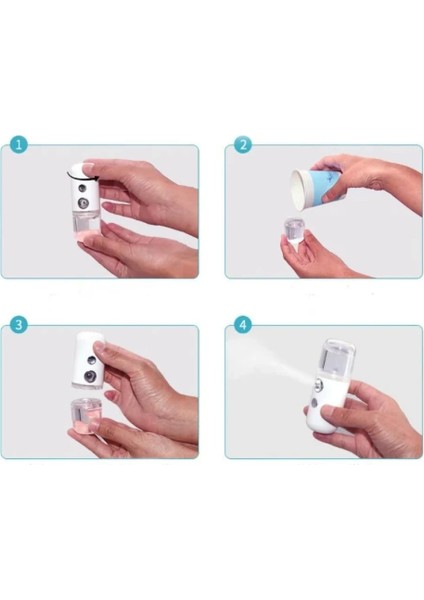 1

2

3

4