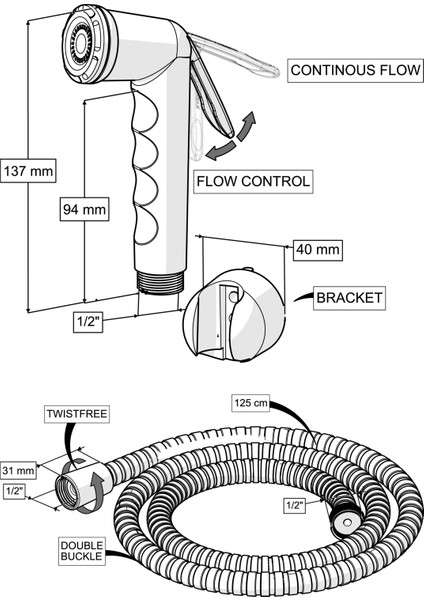 CONTINOUS FLOW

137 mm

94 mm

FLOW CONTROL

40 mm

BRACKET

1/2"

TWISTFREE

125 cm

31 mm

1/2"

1/2"

DOUBLE BUCKLE