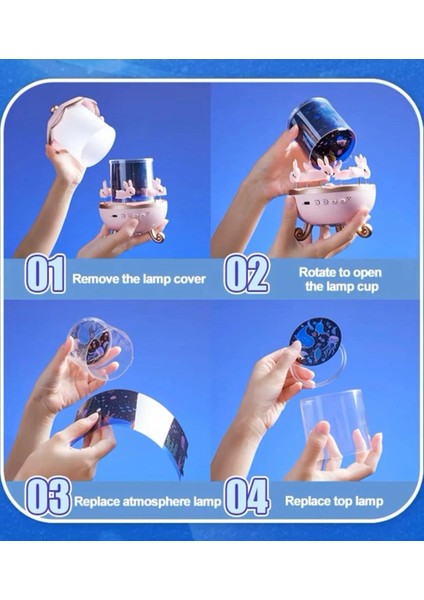 01 Remove the lamp cover

02 Rotate to open the lamp cup

03 Replace atmosphere lamp

04 Replace top lamp