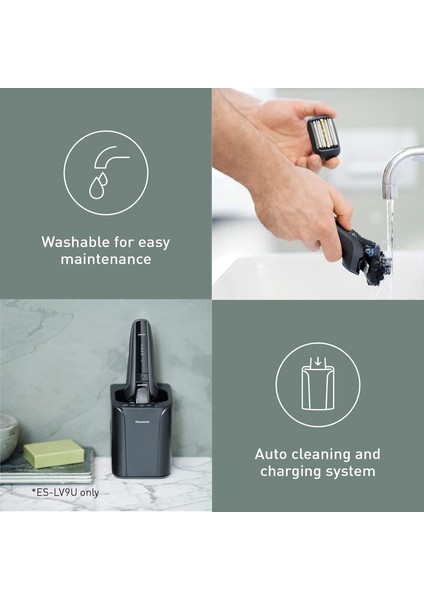 Washable for easy maintenance

Panasonic

*ES-LV9U only

Auto cleaning and charging system