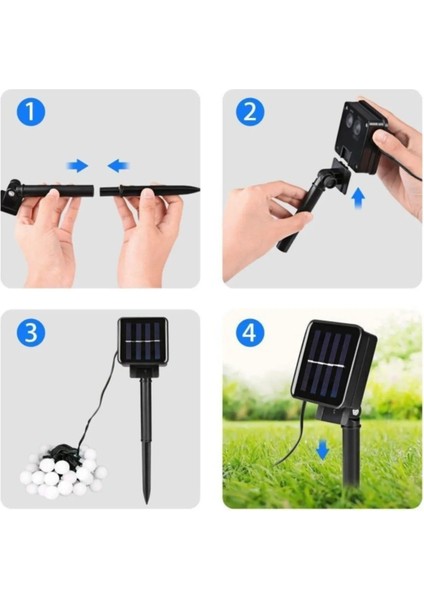 1

2

3

4