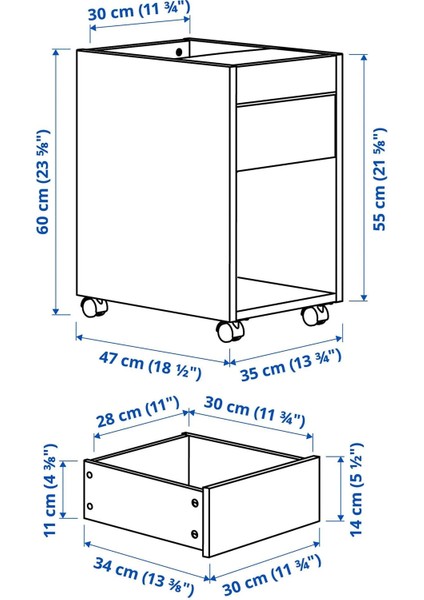 30 cm (11 ¾")

60 cm (23 ⅝")

55 cm (21 ⅝")

47 cm (18 ½")

35 cm (13 ¾")

28 cm (11")

30 cm (11 ¾")

11 cm (4 ⅜")

14 cm (5 ½")

34 cm (13 ⅜")

30 cm (11 ¾")