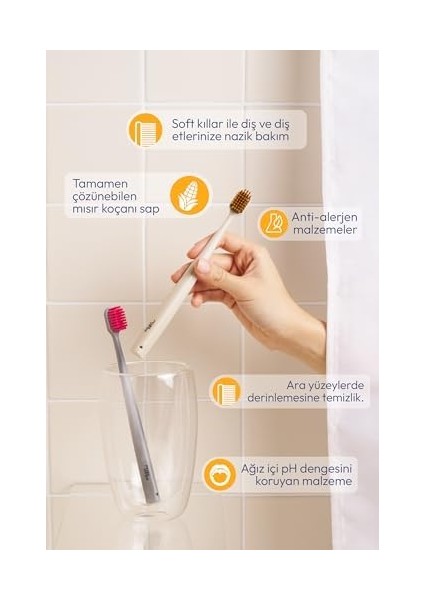 Soft kıllar ile diş ve diş etlerinize nazik bakım

Tamamen çözünebilen mısır koçanı sap

Anti-alerjen malzemeler

Ara yüzeylerde derinlemesine temizlik.

Ağız içi pH dengesini koruyan malzeme