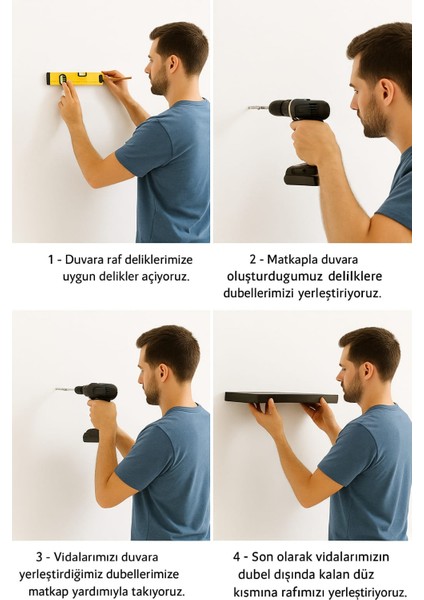 1 - Duvara raf deliklerimize uygun delikler açiyoruz.

2 - Matkapla duvara oluşturdugumuz delilklere dubellerimizi yerleştiriyoruz.

3 - Vidalarımızı duvara yerleştirdiğimiz dubellerimize matkap yardımıyla takıyoruz.

4 - Son olarak vidalarımızın dubel dışında kalan düz kısmına rafımızı yerleştiriyoruz.