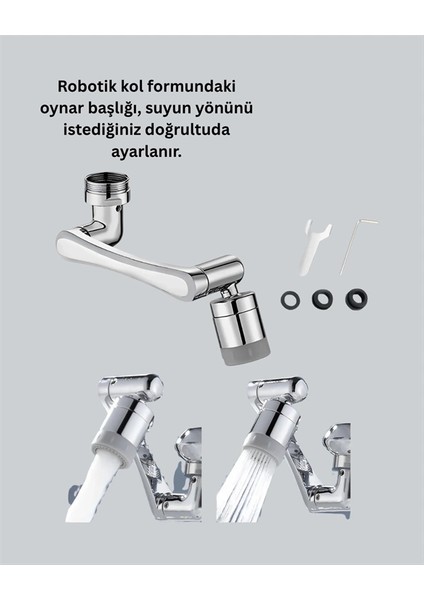 Robotik kol formundaki oynar başlığı, suyun yönünü istediğiniz doğrultuda ayarlanır.