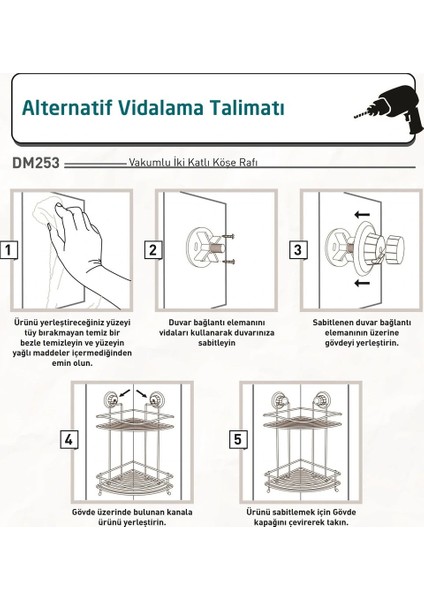 Alternatif Vidalama Talimatı

DM253 Vakumlu İki Katlı Köşe Rafı

1

Ürünü yerleştireceğiniz yüzeyi tüy bırakmayan temiz bir bezle temizleyin ve yüzeyin yağlı maddeler içermediğinden emin olun.

2

Duvar bağlantı elemanını vidaları kullanarak duvarınıza sabitleyin

3

Sabitlenen duvar bağlantı elemanının üzerine gövdeyi yerleştirin.

4

Gövde üzerinde bulunan kanala ürünü yerleştirin.

5

Ürünü sabitlemek için Gövde kapağını çevirerek takın.