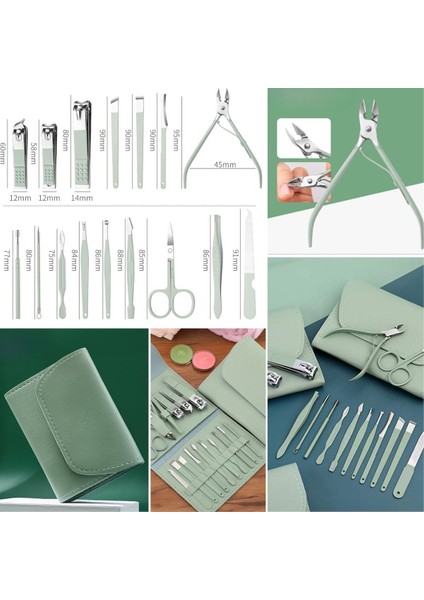 60mm
58mm
80mm
90mm
90mm
90mm
95mm
45mm
12mm
12mm
14mm
77mm
80mm
75mm
84mm
86mm
88mm
85mm
86mm
91mm