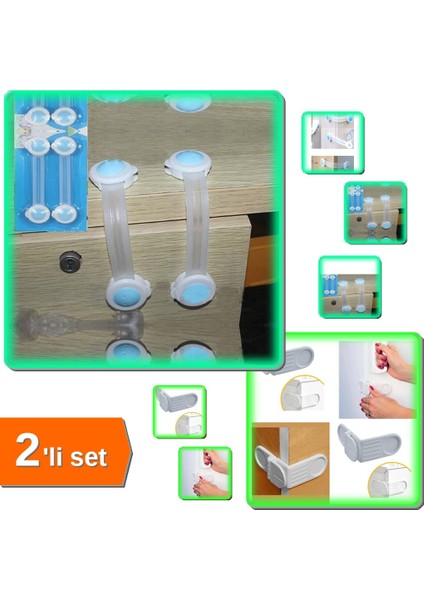 2'li set