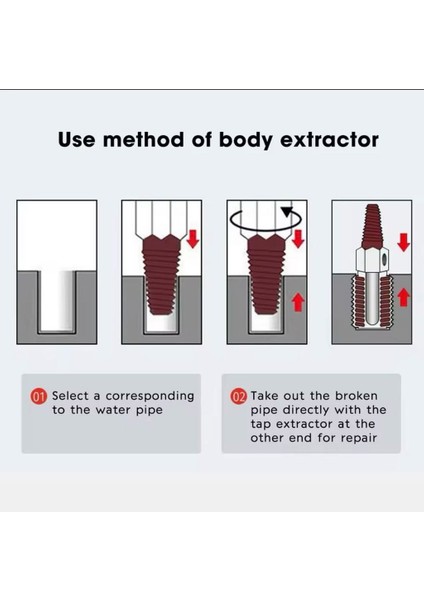 Use method of body extractor

01 Select a corresponding to the water pipe

02 Take out the broken pipe directly with the tap extractor at the other end for repair