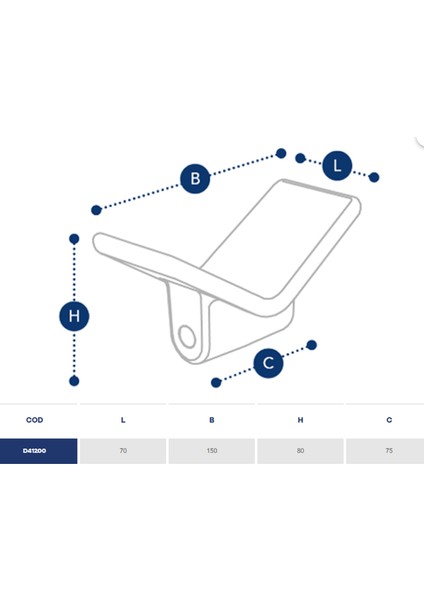 B

L

H

C

| COD | L | B | H | C |
|---|---|---|---|---|
| D41200 | 70 | 150 | 80 | 75 |