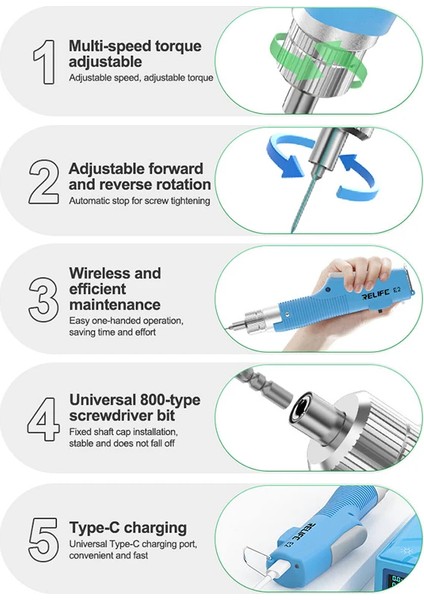 1
Multi-speed torque adjustable
Adjustable speed, adjustable torque

2
Adjustable forward and reverse rotation
Automatic stop for screw tightening

3
Wireless and efficient maintenance
Easy one-handed operation, saving time and effort

RELIFE E2

4
Universal 800-type screwdriver bit
Fixed shaft cap installation, stable and does not fall off

5
Type-C charging
Universal Type-C charging port, convenient and fast

RELIFE E2