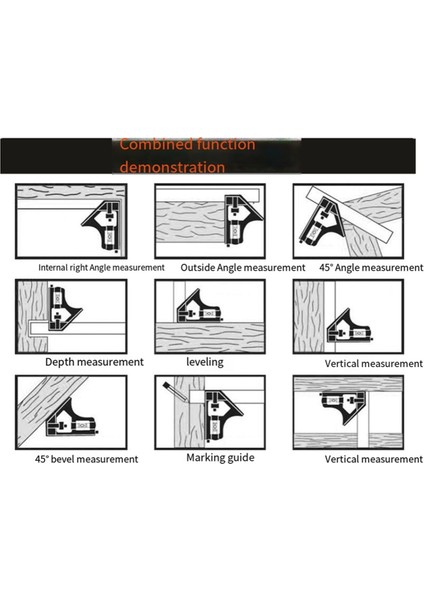 Combined function demonstration

Internal right Angle measurement

Outside Angle measurement

45° Angle measurement

Depth measurement

leveling

Vertical measurement

45° bevel measurement

Marking guide

Vertical measurement