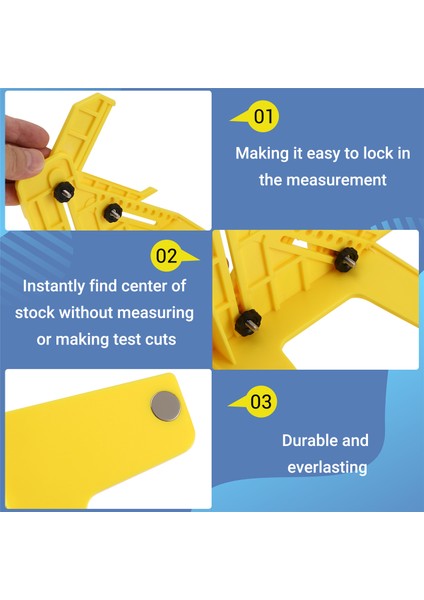 01

Making it easy to lock in the measurement

02

Instantly find center of stock without measuring or making test cuts

03

Durable and everlasting