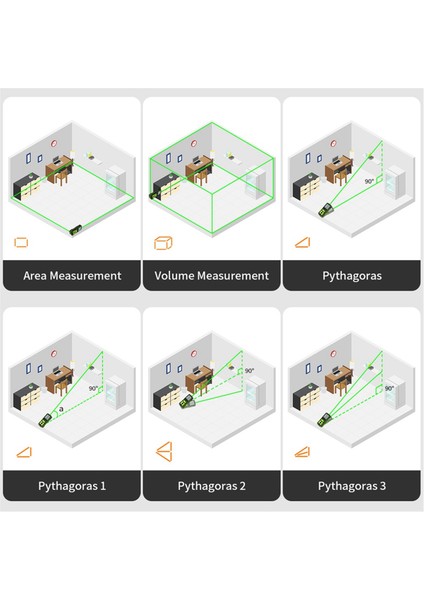 Area Measurement

Volume Measurement

90°

Pythagoras

90°

a

Pythagoras 1

90°

Pythagoras 2

90°

Pythagoras 3