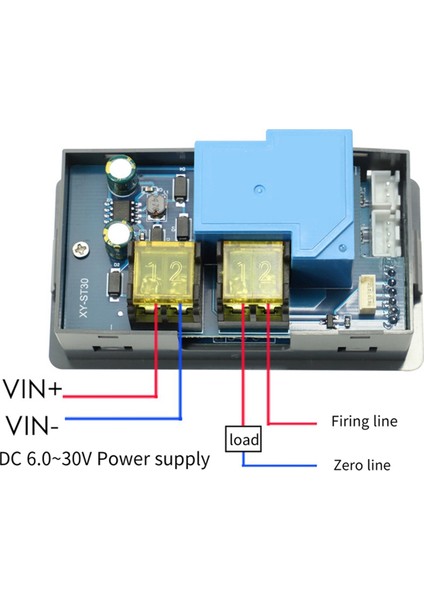 XY-ST30

1 2

1 2

VIN+

VIN-

DC 6.0~30V Power supply

load

Firing line

Zero line