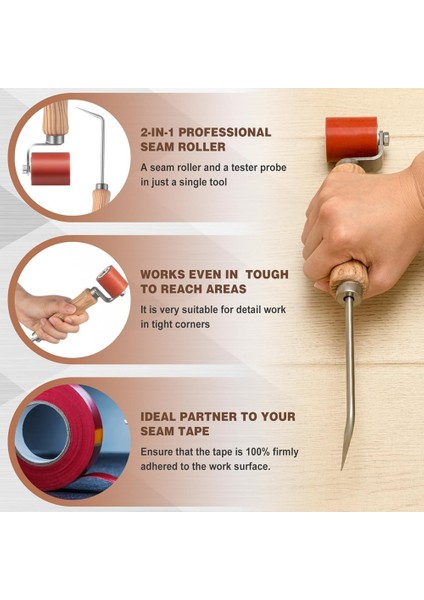 2-IN-1 PROFESSIONAL SEAM ROLLER

A seam roller and a tester probe in just a single tool

WORKS EVEN IN TOUGH TO REACH AREAS

It is very suitable for detail work in tight corners

IDEAL PARTNER TO YOUR SEAM TAPE

Ensure that the tape is 100% firmly adhered to the work surface.