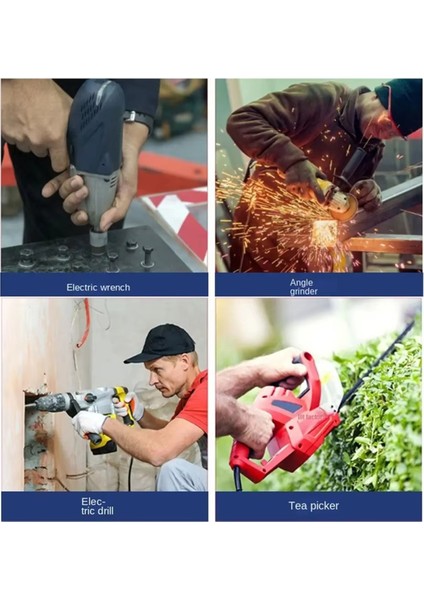 Electric wrench

Angle grinder

Electric drill

Tea picker