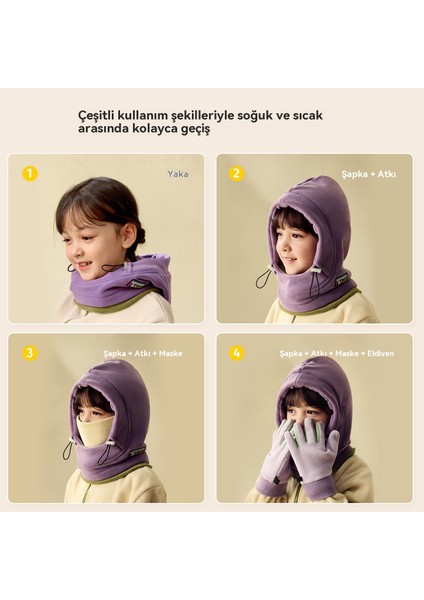 Çeşitli kullanım şekilleriyle soğuk ve sıcak arasında kolayca geçiş

1 Yaka

2 Şapka + Atkı

3 Şapka + Atkı + Maske

4 Şapka + Atkı + Maske + Eldiven