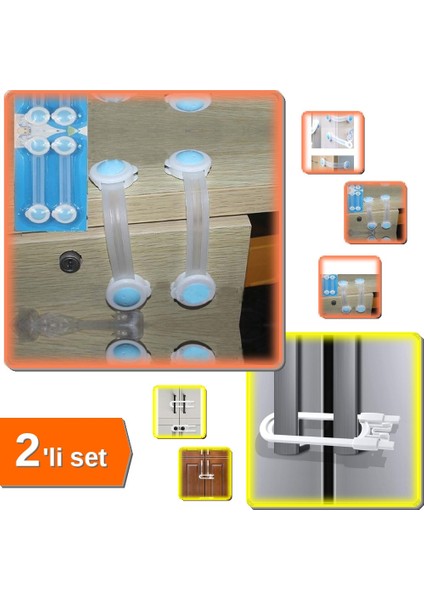 2'li set