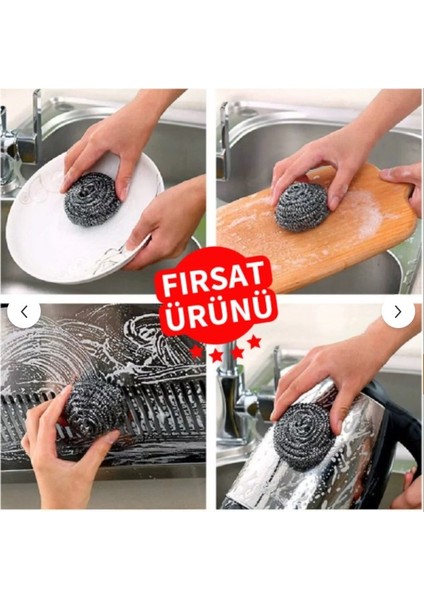 FIRSAT ÜRÜNÜ