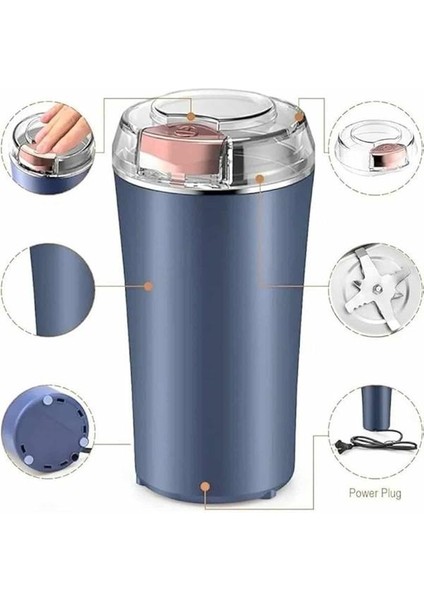 Power Plug