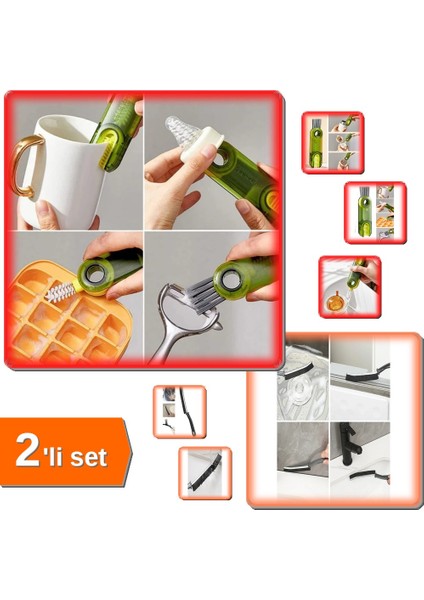 2'li set