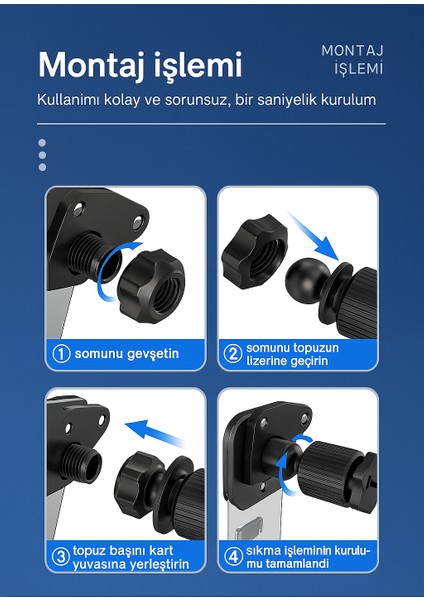 Montaj işlemi

MONTAJ İŞLEMİ

Kullanimı kolay ve sorunsuz, bir saniyelik kurulum

① somunu gevşetin

② somunu topuzun lizerine geçirin

③ topuz başını kart yuvasına yerleştirin

④ sıkma işleminin kurulumu tamamlandi