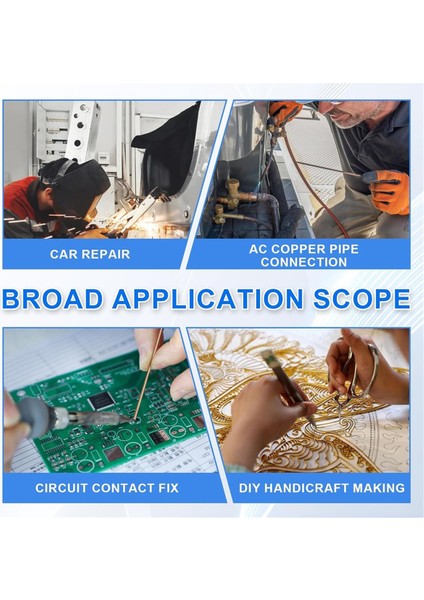 CAR REPAIR

AC COPPER PIPE CONNECTION

BROAD APPLICATION SCOPE

CIRCUIT CONTACT FIX

DIY HANDICRAFT MAKING