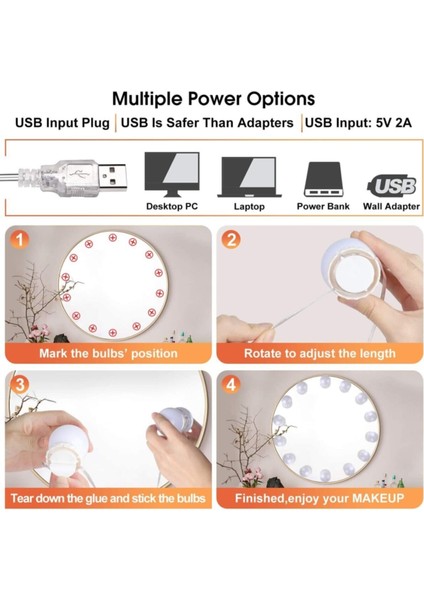 Multiple Power Options

USB Input Plug | USB Is Safer Than Adapters | USB Input: 5V 2A

Desktop PC

Laptop

Power Bank

USB

Wall Adapter

1

Mark the bulbs' position

2

Rotate to adjust the length

3

Tear down the glue and stick the bulbs

4

Finished,enjoy your MAKEUP