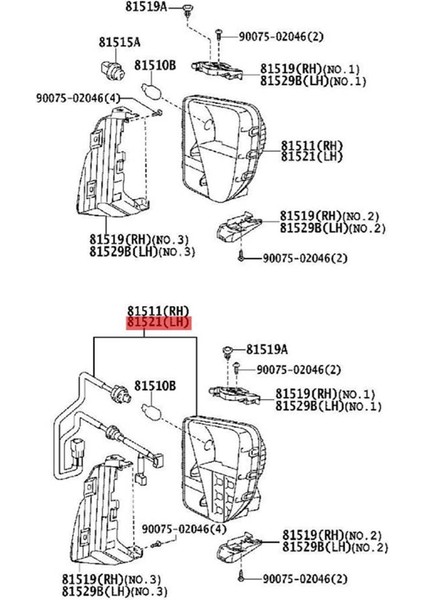 81519A
90075-02046(2)
81515A
81510B
81519(RH)(NO.1)
81529B(LH)(NO.1)
90075-02046(4)
81511(RH)
81521(LH)
81519(RH)(NO.2)
81529B(LH)(NO.2)
81519(RH)(NO.3)
81529B(LH)(NO.3)
90075-02046(2)

81511(RH)
81521(LH)
81519A
90075-02046(2)
81510B
81519(RH)(NO.1)
81529B(LH)(NO.1)
90075-02046(4)
81519(RH)(NO.2)
81529B(LH)(NO.2)
81519(RH)(NO.3)
81529B(LH)(NO.3)
90075-02046(2)