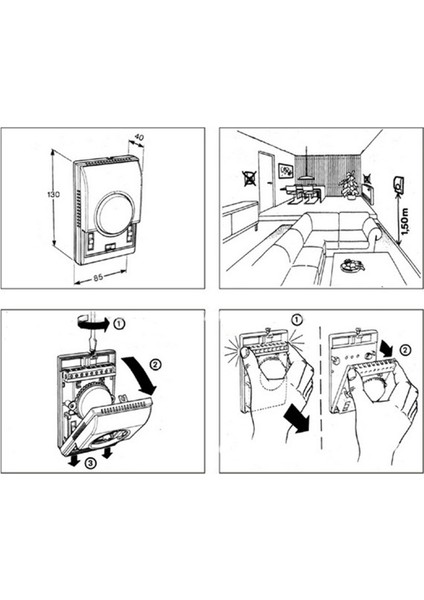 40
130
85

1,50 m

①
②
③

①
②