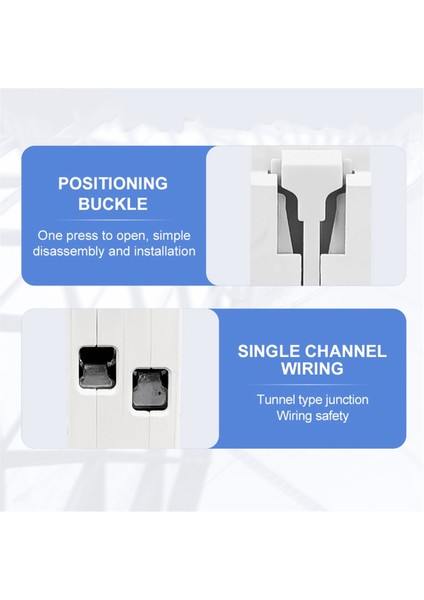 POSITIONING BUCKLE

One press to open, simple disassembly and installation

SINGLE CHANNEL WIRING

Tunnel type junction
Wiring safety