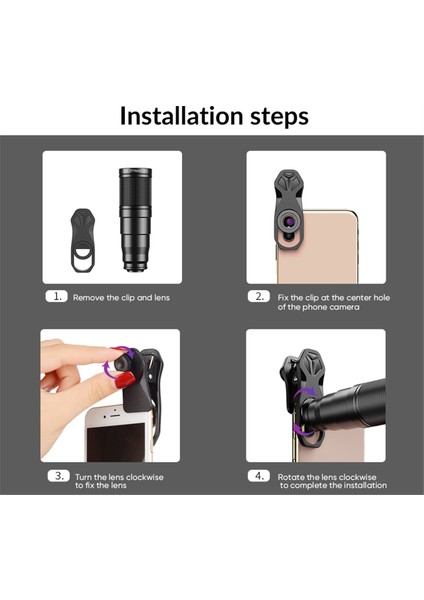 Installation steps

1. Remove the clip and lens

2. Fix the clip at the center hole of the phone camera

3. Turn the lens clockwise to fix the lens

4. Rotate the lens clockwise to complete the installation