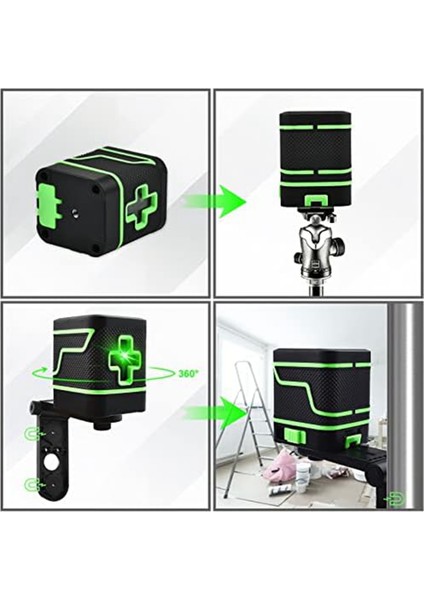 360°