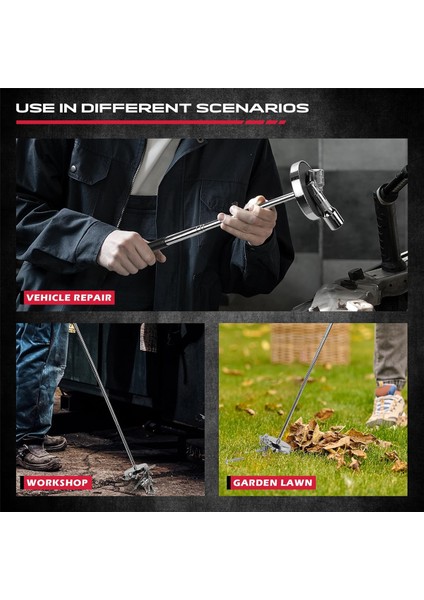 USE IN DIFFERENT SCENARIOS

VEHICLE REPAIR

WORKSHOP

GARDEN LAWN