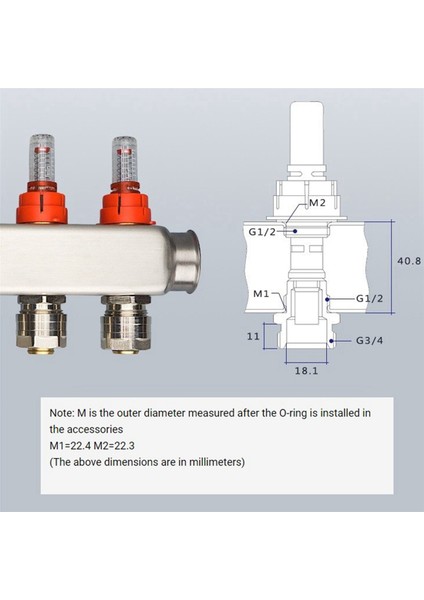 M2
G1/2
40.8
M1
G1/2
11
G3/4
18.1

Note: M is the outer diameter measured after the O-ring is installed in the accessories
M1=22.4 M2=22.3
(The above dimensions are in millimeters)