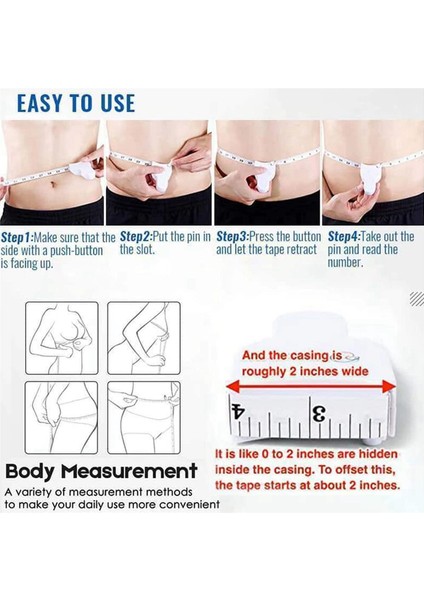 EASY TO USE

Step1:Make sure that the side with a push-button is facing up.

Step2:Put the pin in the slot.

Step3:Press the button and let the tape retract

Step4:Take out the pin and read the number.

And the casing is roughly 2 inches wide

4

3

It is like 0 to 2 inches are hidden inside the casing. To offset this, the tape starts at about 2 inches.

Body Measurement

A variety of measurement methods to make your daily use more convenient