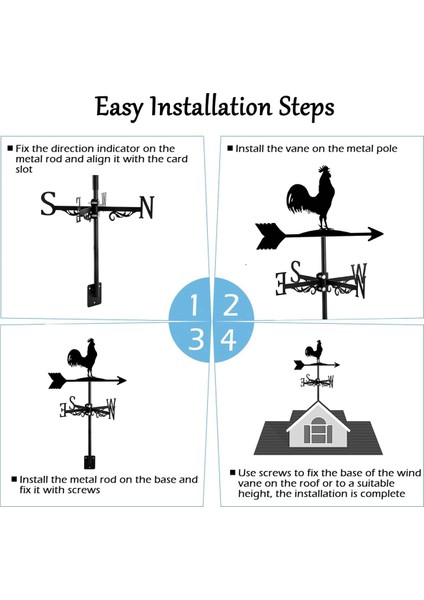 Easy Installation Steps

■ Fix the direction indicator on the metal rod and align it with the card slot

S E N

■ Install the vane on the metal pole

E S W

1 2
3 4

E S W

■ Install the metal rod on the base and fix it with screws

E S W

■ Use screws to fix the base of the wind vane on the roof or to a suitable height, the installation is complete