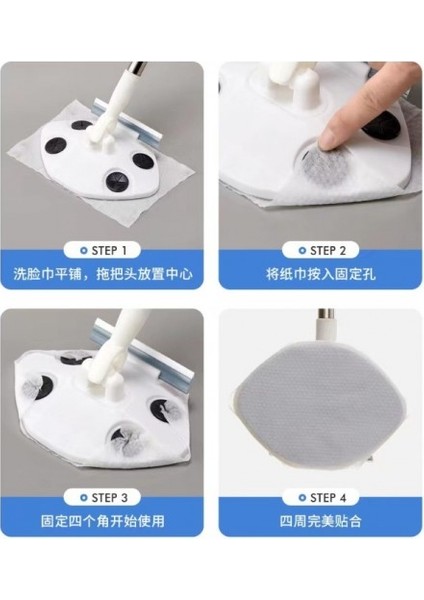 STEP 1
洗脸巾平铺，拖把头放置中心

STEP 2
将纸巾按入固定孔

STEP 3
固定四个角开始使用

STEP 4
四周完美贴合