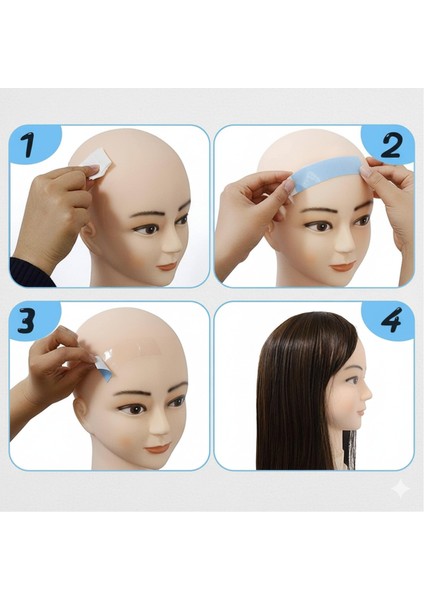 1

2

3

4