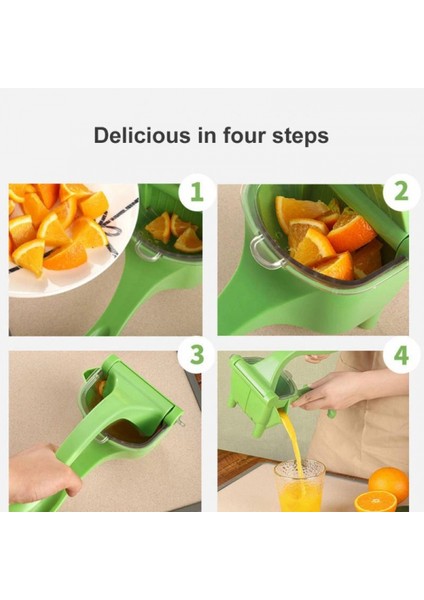 Delicious in four steps

1

2

3

4