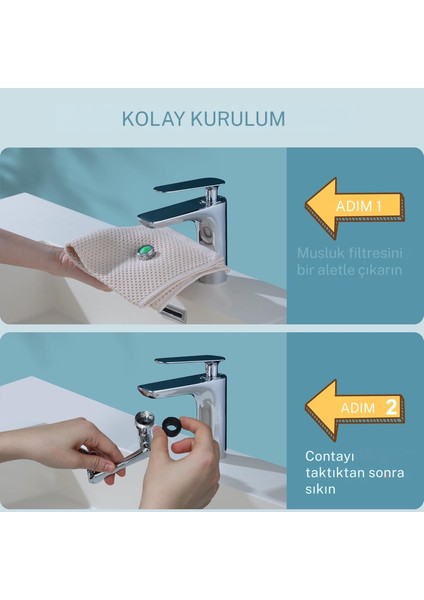 KOLAY KURULUM

ADIM 1

Musluk filtresini bir aletle çıkarın

ADIM 2

Contayı taktıktan sonra sıkın