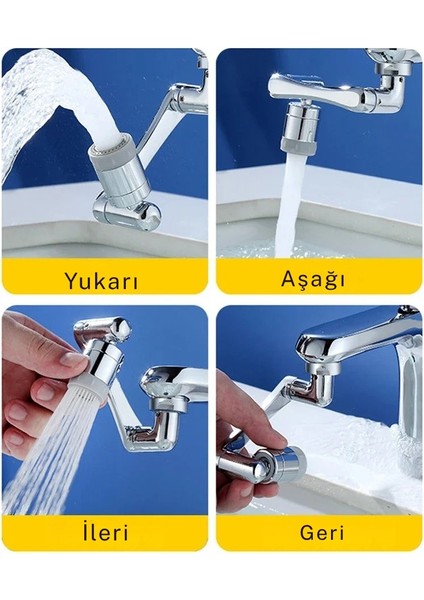 Yukarı

Aşağı

İleri

Geri