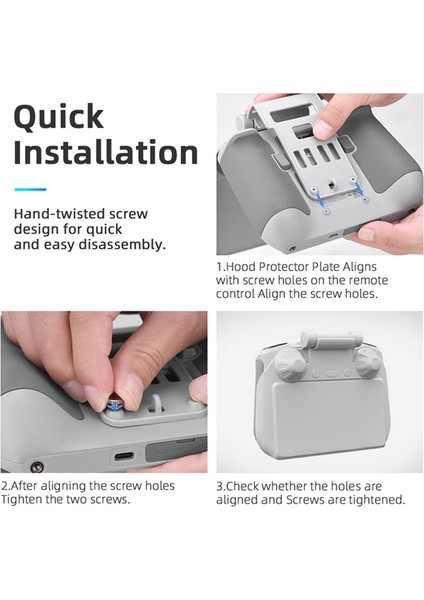 Quick Installation

Hand-twisted screw design for quick and easy disassembly.

1.Hood Protector Plate Aligns with screw holes on the remote control Align the screw holes.

2.After aligning the screw holes Tighten the two screws.

3.Check whether the holes are aligned and Screws are tightened.