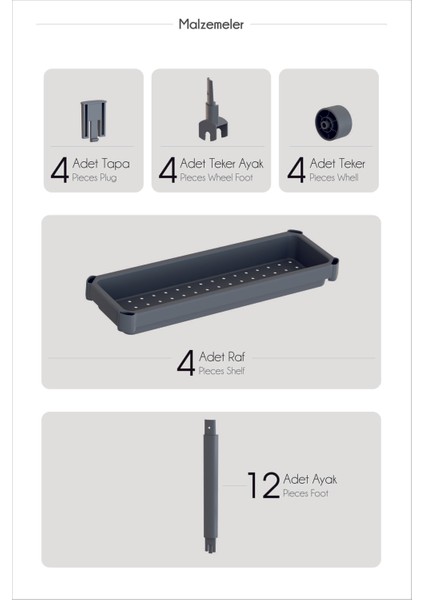 Malzemeler

4 Adet Tapa
Pieces Plug

4 Adet Teker Ayak
Pieces Wheel Foot

4 Adet Teker
Pieces Whell

4 Adet Raf
Pieces Shelf

12 Adet Ayak
Pieces Foot