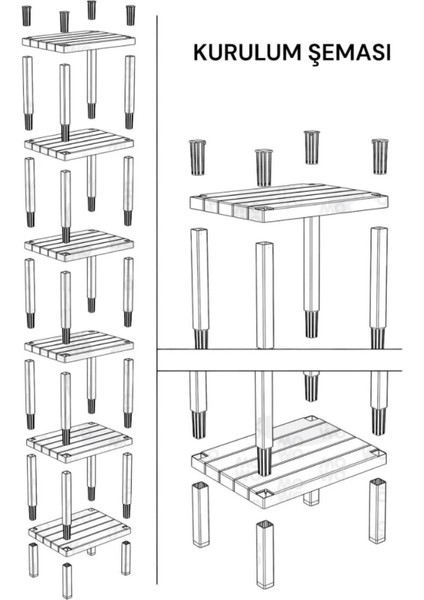 KURULUM ŞEMASI