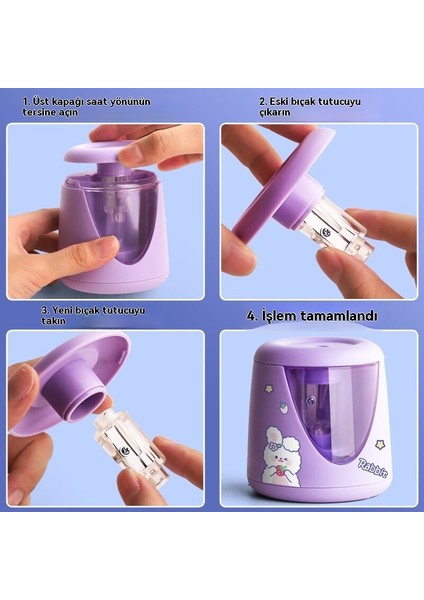 1. Üst kapağı saat yönünün tersine açın

2. Eski bıçak tutucuyu çıkarın

3. Yeni bıçak tutucuyu takın

4. İşlem tamamlandı

Rabbit