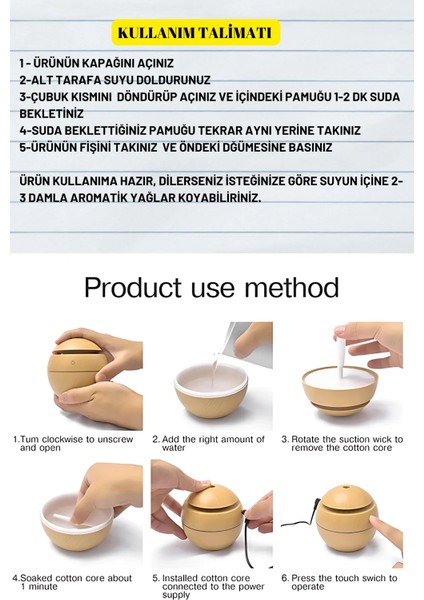 KULLANIM TALİMATI

1- ÜRÜNÜN KAPAĞINI AÇINIZ
2-ALT TARAFA SUYU DOLDURUNUZ
3-ÇUBUK KISMINI DÖNDÜRÜP AÇINIZ VE İÇİNDEKİ PAMUĞU 1-2 DK SUDA BEKLETİNİZ
4-SUDA BEKLETTİĞİNİZ PAMUĞU TEKRAR AYNI YERİNE TAKINIZ
5-ÜRÜNÜN FİŞİNİ TAKINIZ VE ÖNDEKİ DĞÜMESİNE BASINIZ

ÜRÜN KULLANIMA HAZIR, DİLERSENİZ İSTEĞİNİZE GÖRE SUYUN İÇİNE 2-3 DAMLA AROMATİK YAĞLAR KOYABİLİRİNİZ.

Product use method

1.Tum clockwise to unscrew and open

2. Add the right amount of water

3. Rotate the suction wick to remove the cotton core

4.Soaked cotton core about 1 minute

5. Installed cotton core connected to the power supply

6. Press the touch swich to operate