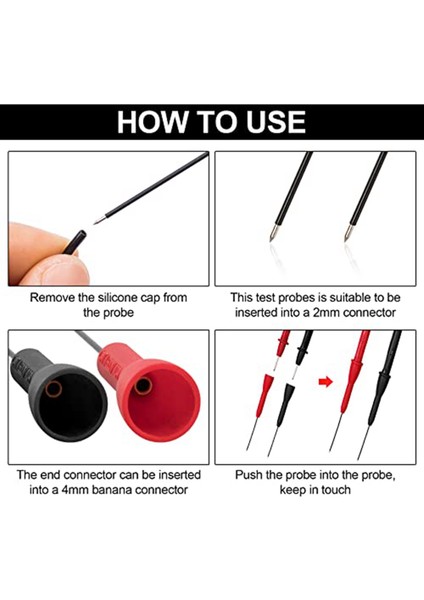 HOW TO USE

Remove the silicone cap from the probe

This test probes is suitable to be inserted into a 2mm connector

The end connector can be inserted into a 4mm banana connector

Push the probe into the probe, keep in touch