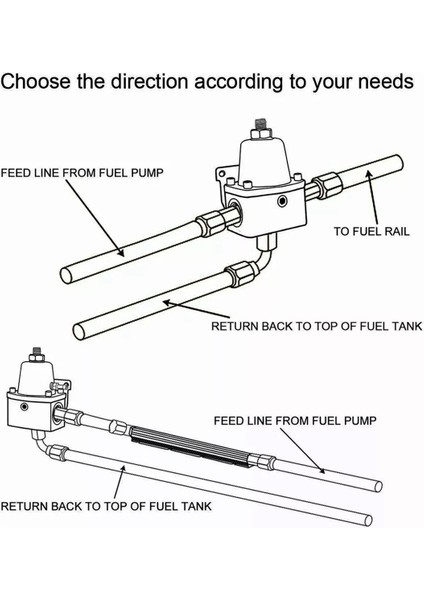 Choose the direction according to your needs

FEED LINE FROM FUEL PUMP

TO FUEL RAIL

RETURN BACK TO TOP OF FUEL TANK

FEED LINE FROM FUEL PUMP

RETURN BACK TO TOP OF FUEL TANK